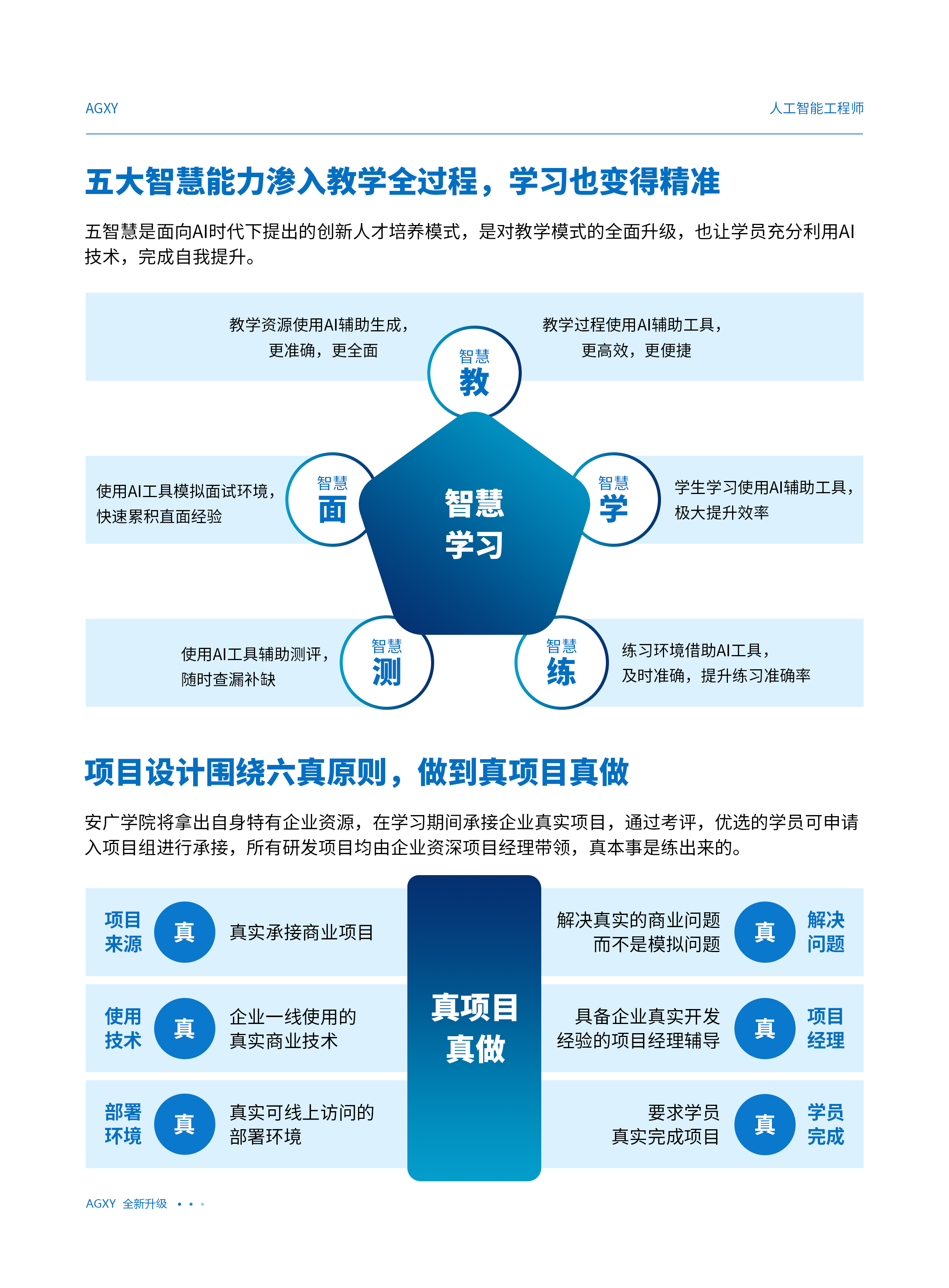 AGXY

人工智能工程师

五大智慧能力渗入教学全过程，学习也变得精准

五智慧是面向AI时代下提出的创新人才培养模式，是对教学模式的全面升级，也让学员充分利用AI技术，完成自我提升。

教学资源使用AI辅助生成，
更准确，更全面

智慧
教

教学过程使用AI辅助工具，
更高效，更便捷

使用AI工具模拟面试环境，
快速累积直面经验

智慧
面

智慧
学习

智慧
学

学生学习使用AI辅助工具，
极大提升效率

使用AI工具辅助测评，
随时查漏补缺

智慧
测

智慧
练

练习环境借助AI工具，
及时准确，提升练习准确率

项目设计围绕六真原则，做到真项目真做

安广学院将拿出自身特有企业资源，在学习期间承接企业真实项目，通过考评，优选的学员可申请入项目组进行承接，所有研发项目均由企业资深项目经理带领，真本事是练出来的。

项目
来源
真
真实承接商业项目

使用
技术
真
企业一线使用的
真实商业技术

部署
环境
真
真实可线上访问的
部署环境

真项目
真做

解决真实的商业问题
而不是模拟问题
真
解决
问题

具备企业真实开发
经验的项目经理辅导
真
项目
经理

要求学员
真实完成项目
真
学员
完成

AGXY 全新升级